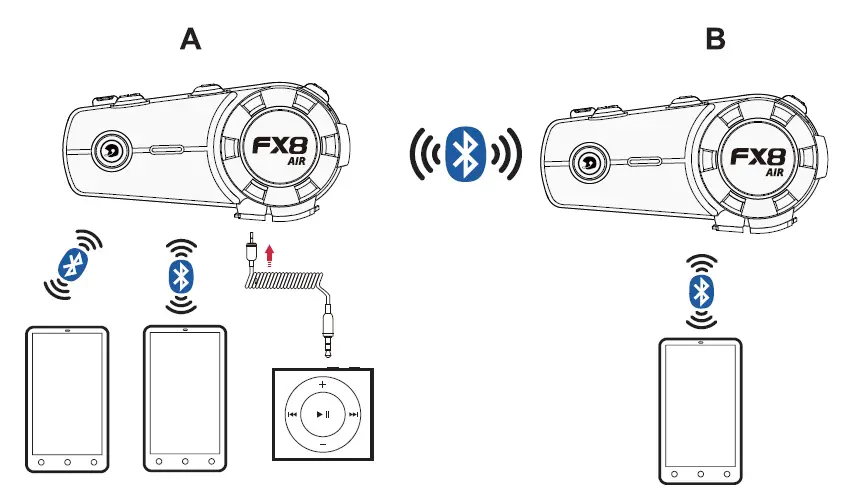 A

B

FX8 AIR

FX8 AIR

+

−