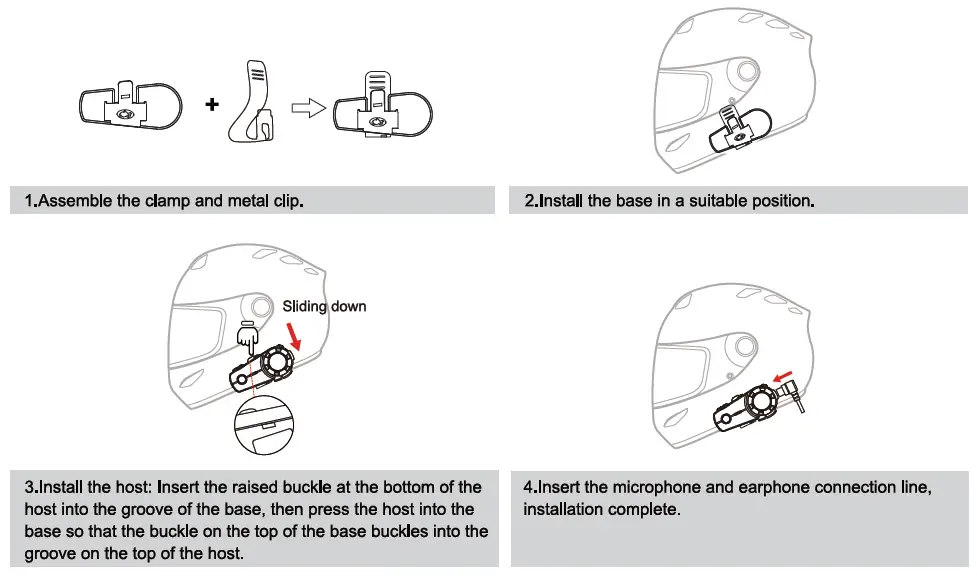 +

1.Assemble the clamp and metal clip.

2.Install the base in a suitable position.

Sliding down

3.Install the host: Insert the raised buckle at the bottom of the host into the groove of the base, then press the host into the base so that the buckle on the top of the base buckles into the groove on the top of the host.

4.Insert the microphone and earphone connection line, installation complete.