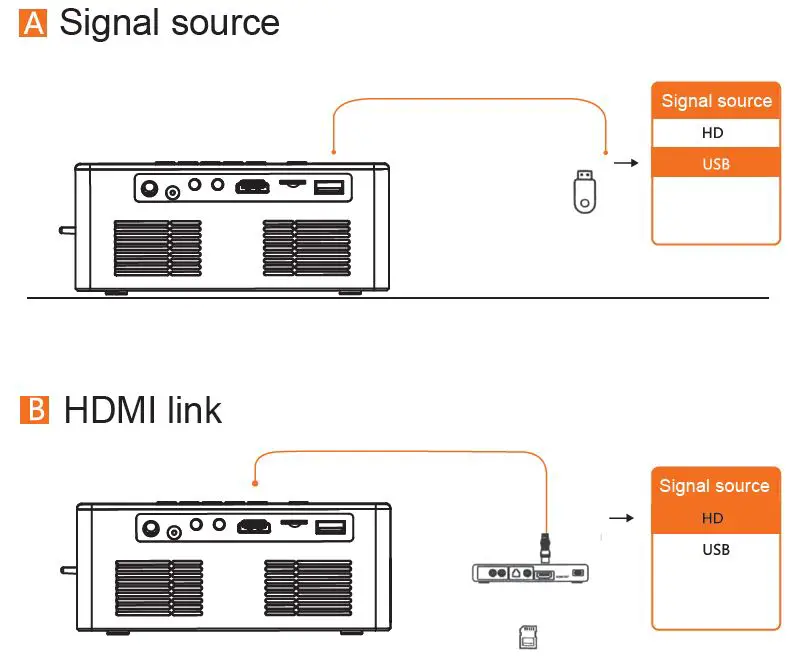 A Signal source

Signal source
HD
USB

B HDMI link

Signal source
HD
USB