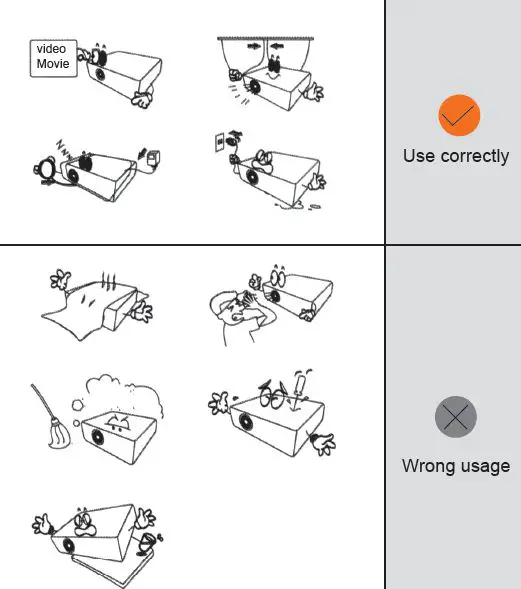 video
Movie

Use correctly

Wrong usage