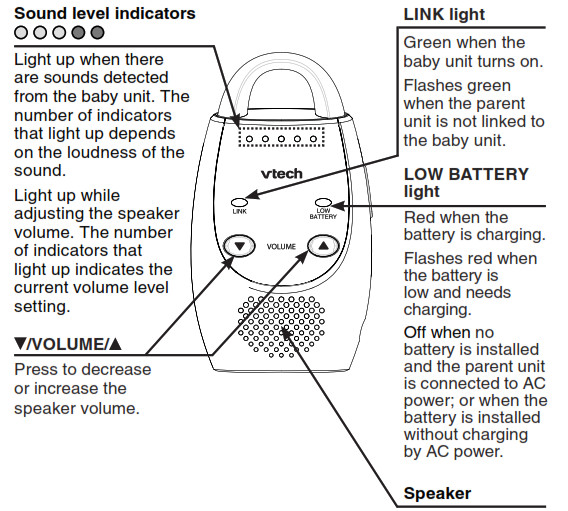 Sound level indicators

Light up when there are sounds detected from the baby unit. The number of indicators that light up depends on the loudness of the sound.

Light up while adjusting the speaker volume. The number of indicators that light up indicates the current volume level setting.

▼/VOLUME/▲

Press to decrease or increase the speaker volume.

vtech

LINK

LOW BATTERY

VOLUME

LINK light

Green when the baby unit turns on.

Flashes green when the parent unit is not linked to the baby unit.

LOW BATTERY light

Red when the battery is charging.

Flashes red when the battery is low and needs charging.

Off when no battery is installed and the parent unit is connected to AC power; or when the battery is installed without charging by AC power.

Speaker