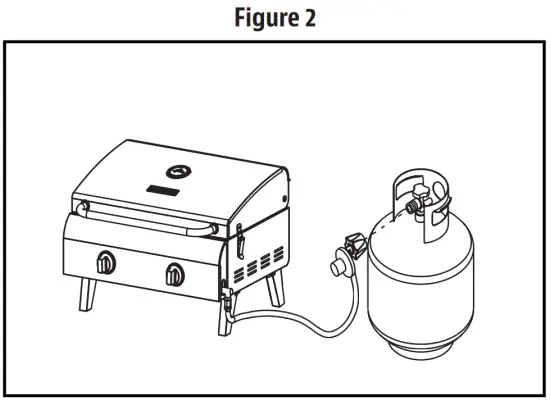 Figure 2