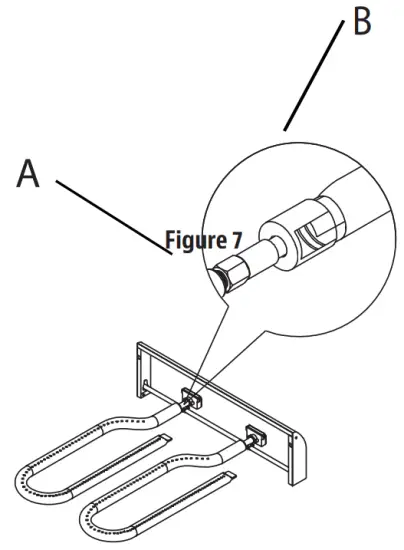 B

A

Figure 7