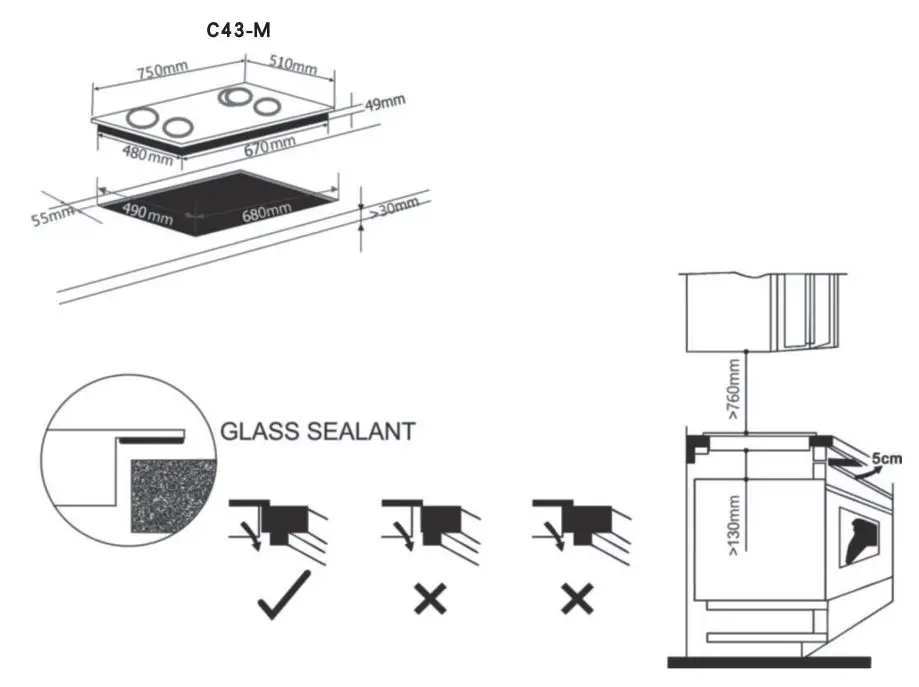 C43-M

750mm
510mm
49mm
480mm
670mm
55mm
490mm
680mm
>30mm

GLASS SEALANT

>760mm
5cm
>130mm