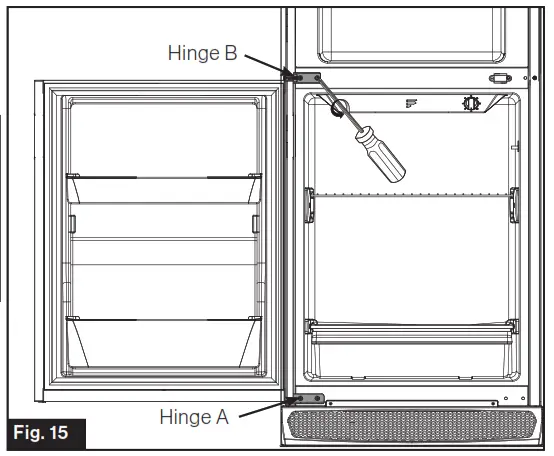 Hinge B

Hinge A

Fig. 15