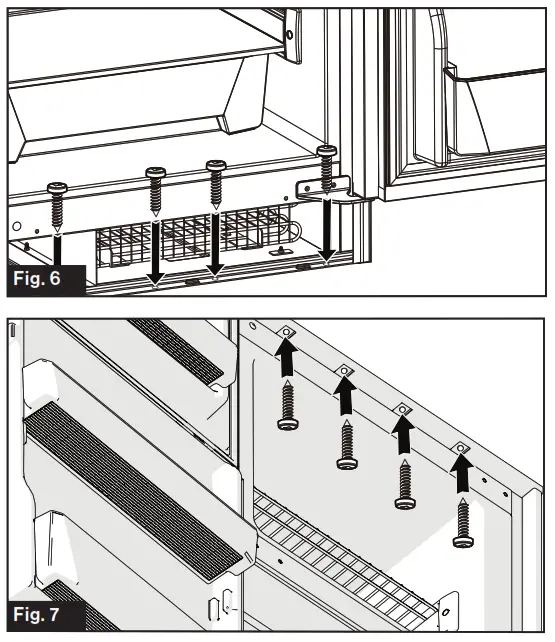 Fig. 6

Fig. 7