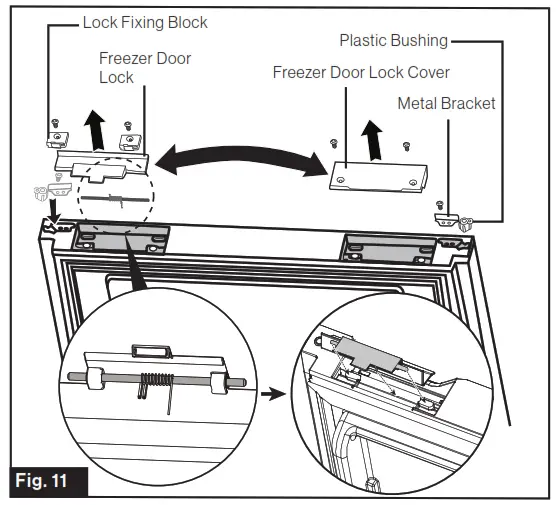 Lock Fixing Block

Freezer Door Lock

Plastic Bushing

Freezer Door Lock Cover

Metal Bracket

Fig. 11