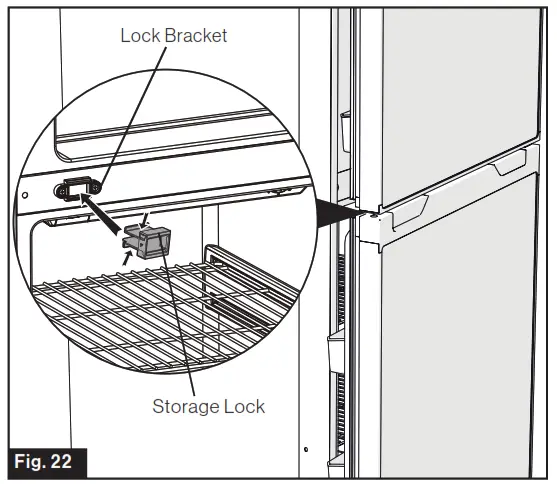 Lock Bracket

Storage Lock

Fig. 22