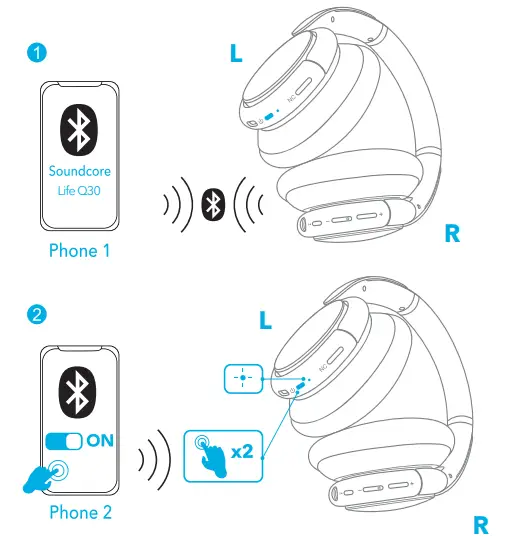 1

L

NC

Soundcore
Life Q30

Phone 1

R

2

L

NC

ON

x2

Phone 2

R