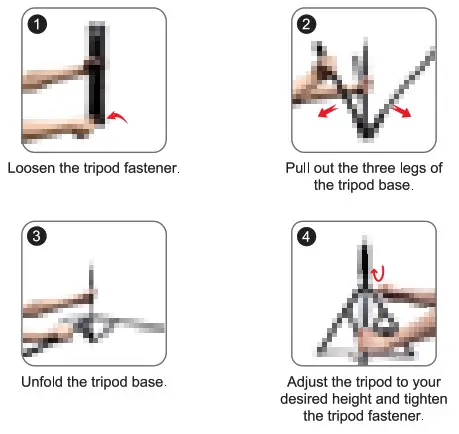 1

Loosen the tripod fastener.

2

Pull out the three legs of the tripod base.

3

Unfold the tripod base.

4

Adjust the tripod to your desired height and tighten the tripod fastener.