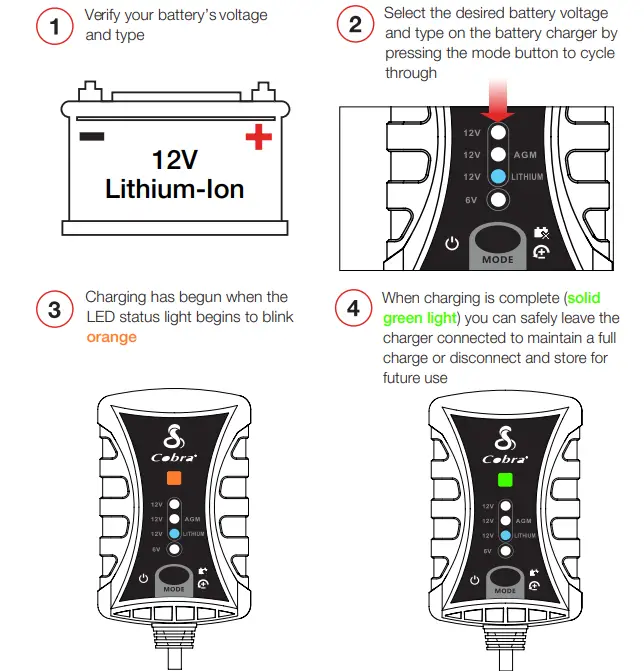 1 Verify your battery's voltage and type

12V Lithium-Ion

2 Select the desired battery voltage and type on the battery charger by pressing the mode button to cycle through

12V
12V AGM
12V LITHIUM
6V
MODE

3 Charging has begun when the LED status light begins to blink orange

Cobra
12V
12V AGM
12V LITHIUM
6V
MODE

4 When charging is complete (solid green light) you can safely leave the charger connected to maintain a full charge or disconnect and store for future use

Cobra
12V
12V AGM
12V LITHIUM
6V
MODE