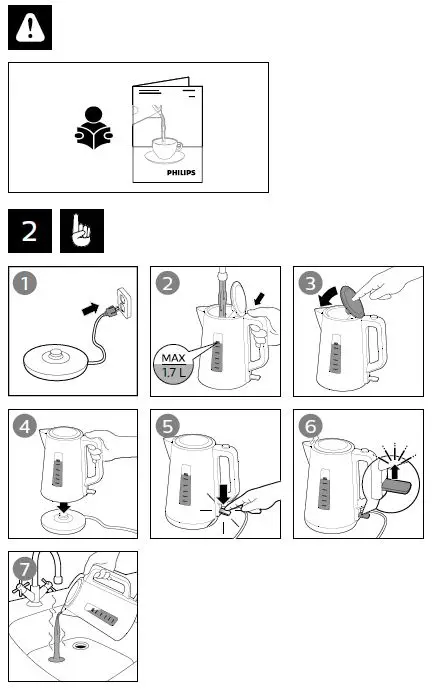 PHILIPS

2

1

2

MAX
1.7 L

3

4

5

6

7