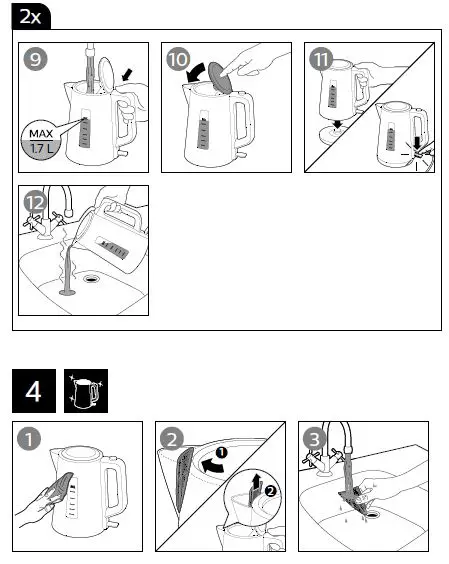 2x

9

MAX
1.7 L

10

11

12

4

1

2

1

2

3