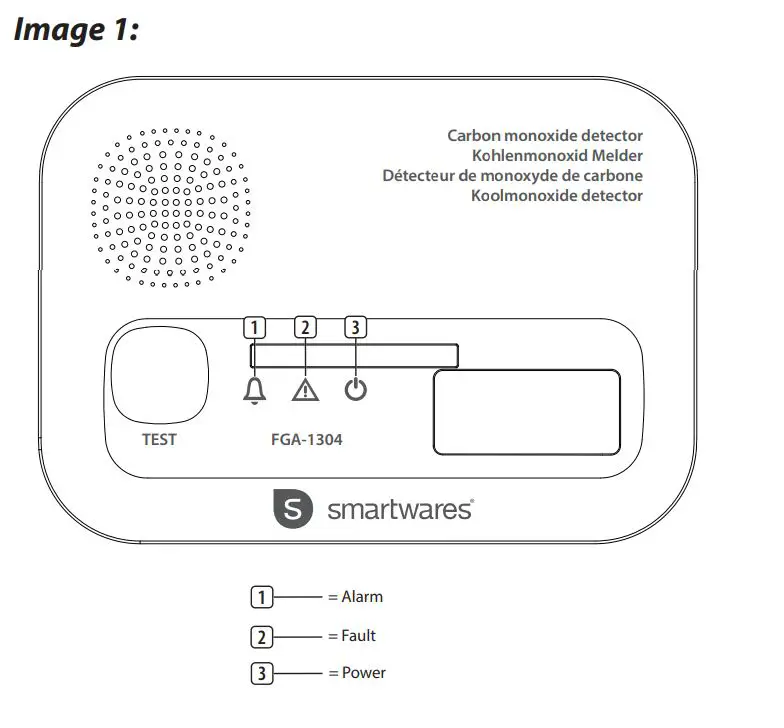 Image 1:

Carbon monoxide detector
Kohlenmonoxid Melder
Détecteur de monoxyde de carbone
Koolmonoxide detector

1 2 3

TEST

FGA-1304

S smartwares®

1 = Alarm

2 = Fault

3 = Power