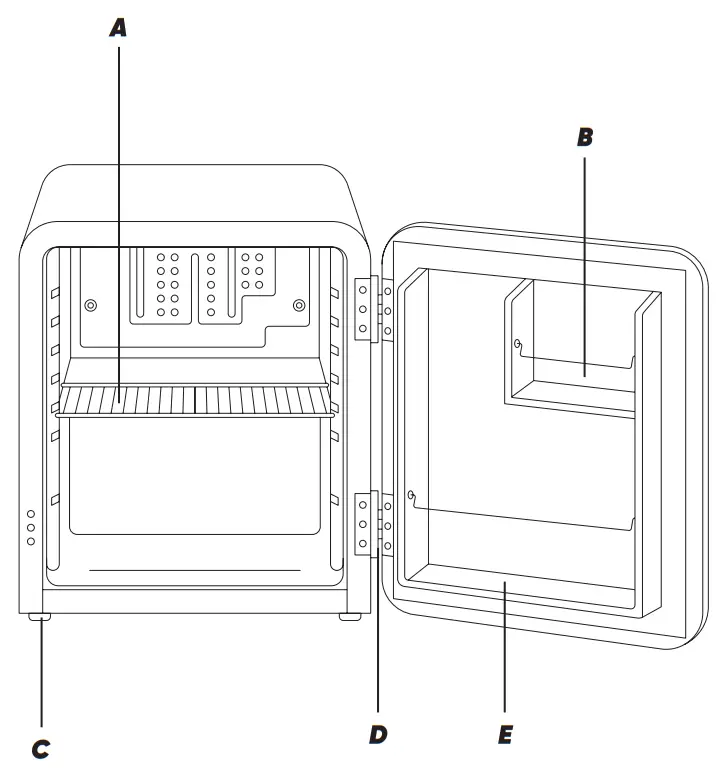 A
B
C
D
E