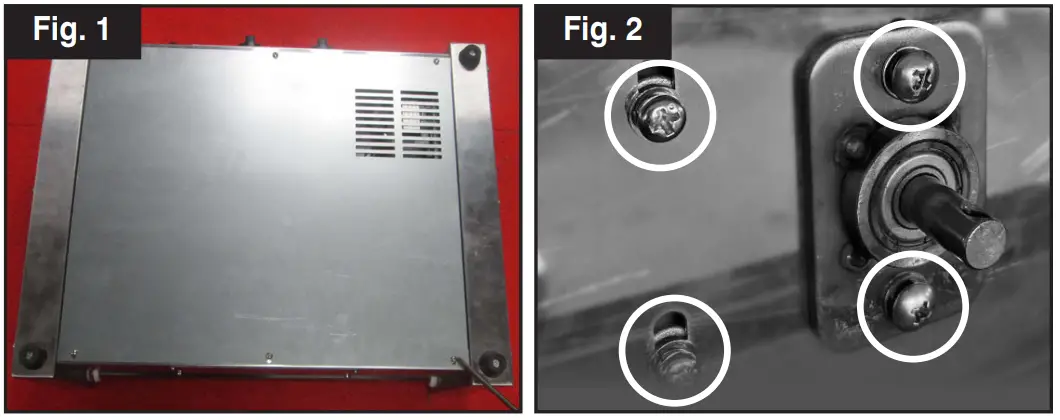 Fig. 1

Fig. 2