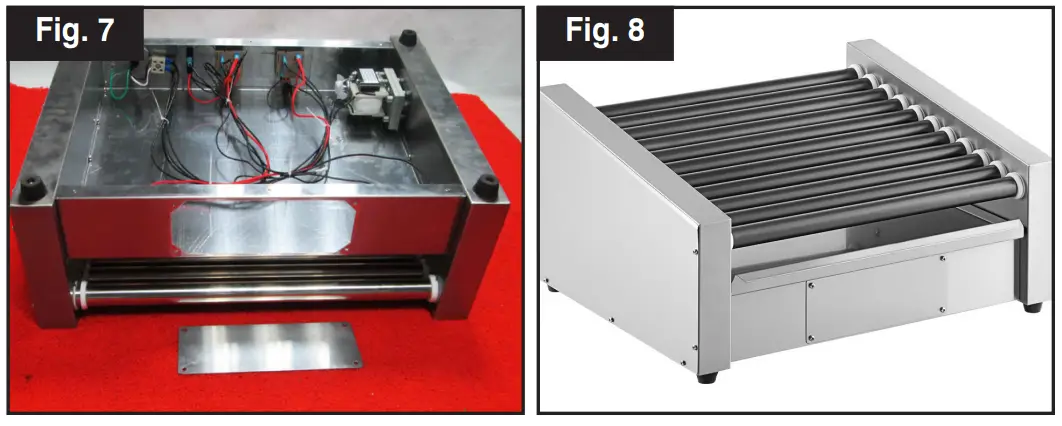 Fig. 7

Fig. 8