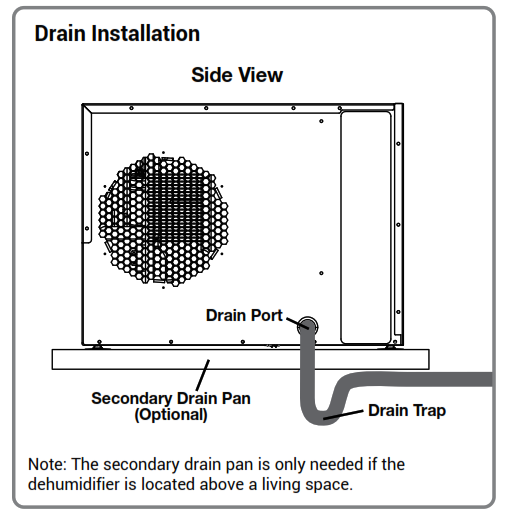 Drain Installation

Side View

Drain Port

Secondary Drain Pan (Optional)

Drain Trap

Note: The secondary drain pan is only needed if the dehumidifier is located above a living space.