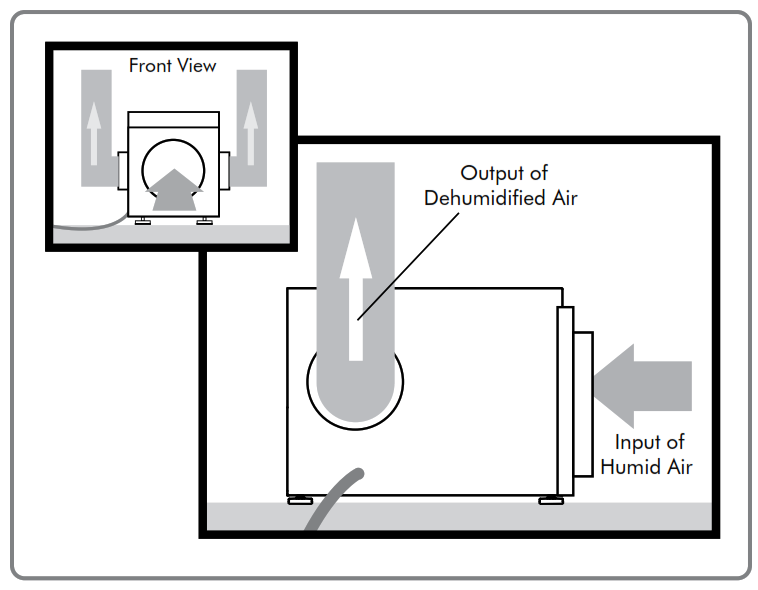 Front View

Output of Dehumidified Air

Input of Humid Air