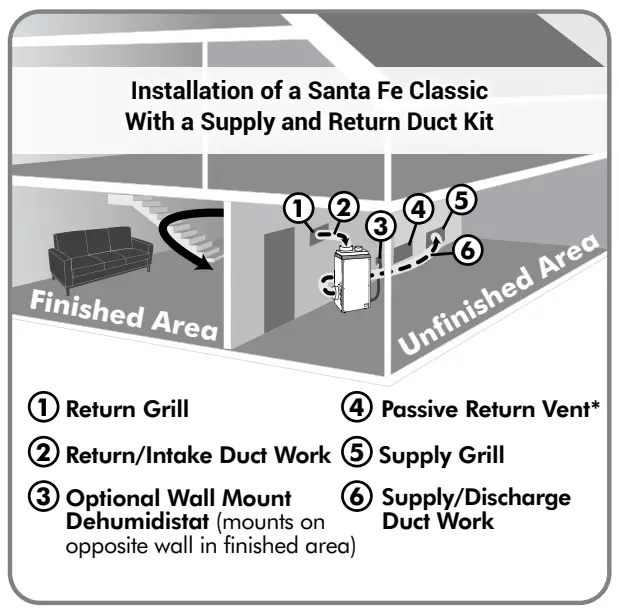 Installation of a Santa Fe Classic
With a Supply and Return Duct Kit

1 2 3 4 5 6

Finished Area

Unfinished Area

1 Return Grill

2 Return/Intake Duct Work

3 Optional Wall Mount Dehumidistat (mounts on opposite wall in finished area)

4 Passive Return Vent*

5 Supply Grill

6 Supply/Discharge Duct Work