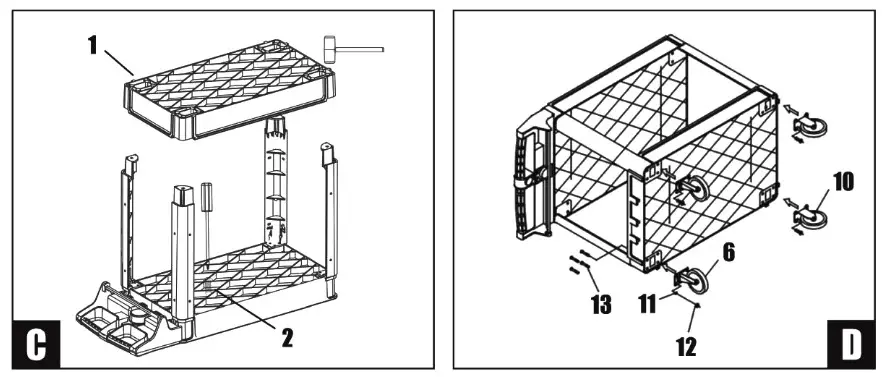 1
2
C
10
6
13
11
12
D