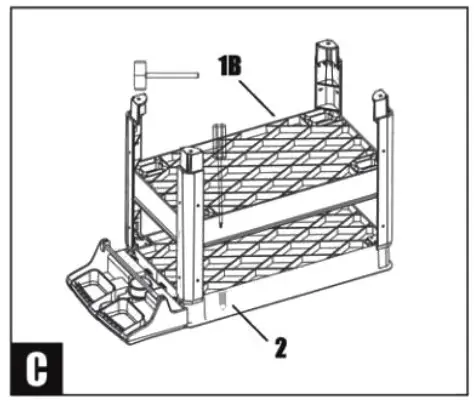 1B

2

C