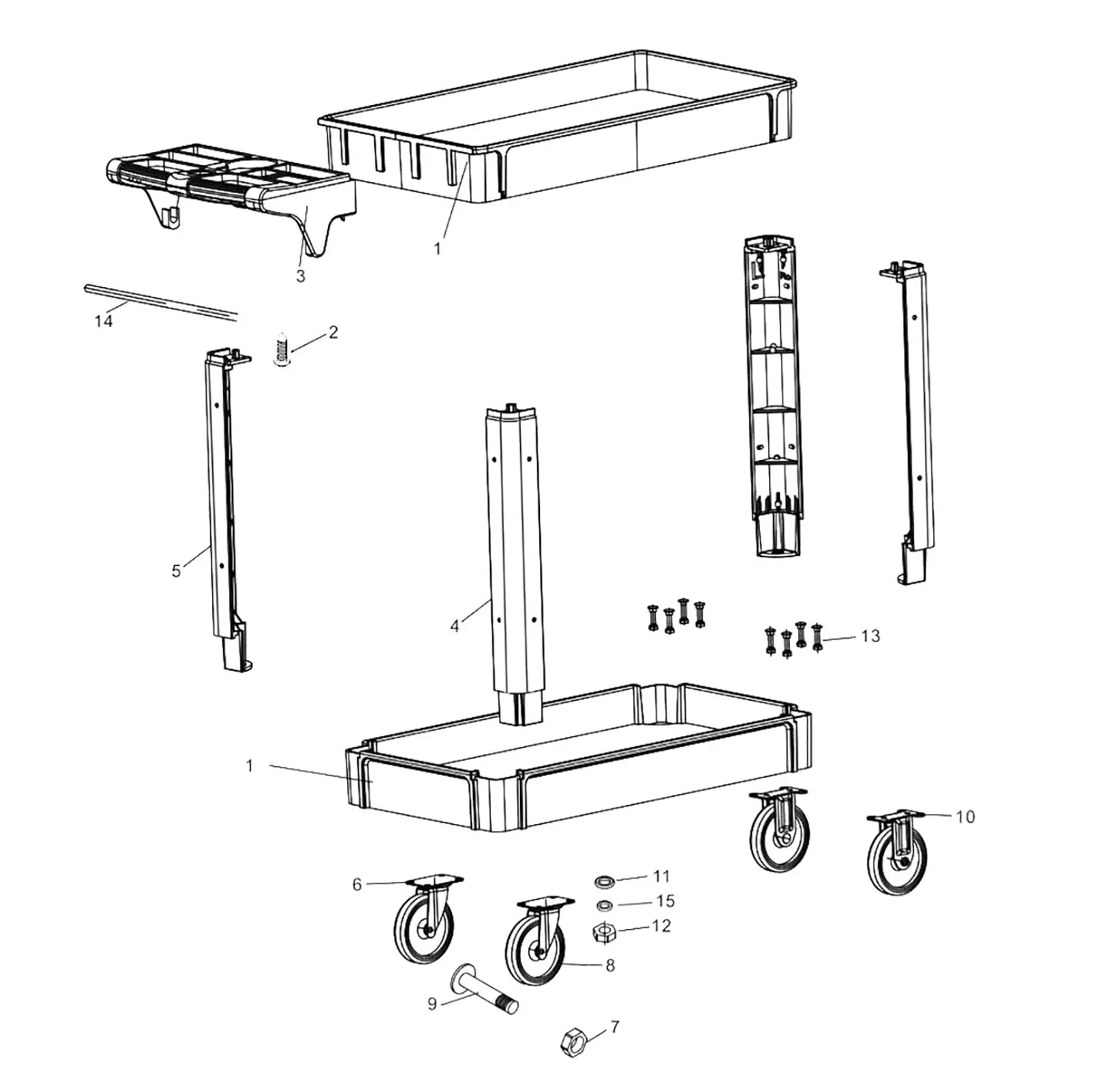 1
3
14
2
5
4
13
1
10
6
11
15
12
8
9
7