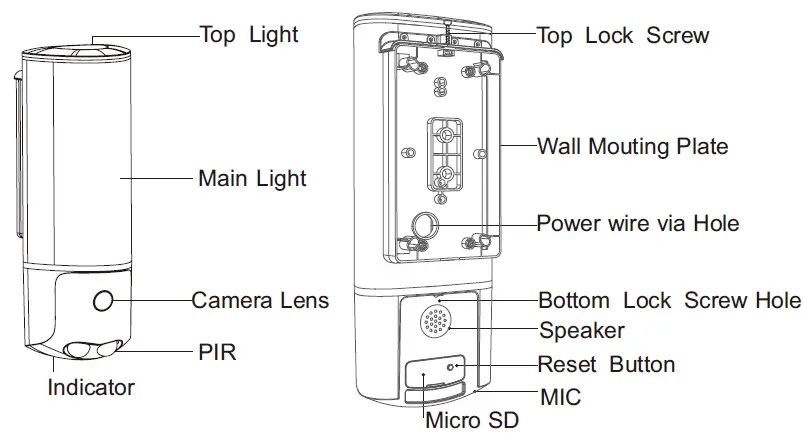 Top Light
Main Light
Camera Lens
PIR
Indicator
Top Lock Screw
Wall Mouting Plate
Power wire via Hole
Bottom Lock Screw Hole
Speaker
Reset Button
MIC
Micro SD