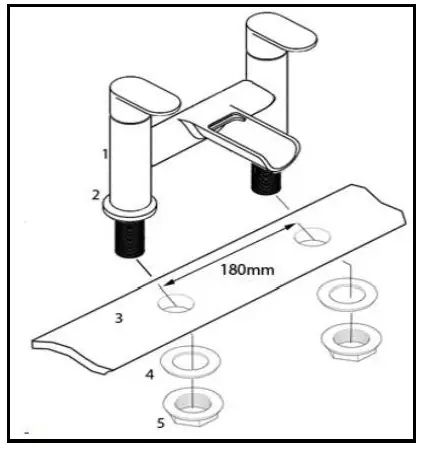 1
2
180mm
3
4
5