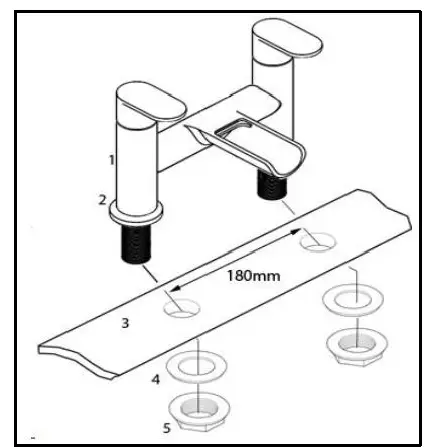 1
2
180mm
3
4
5