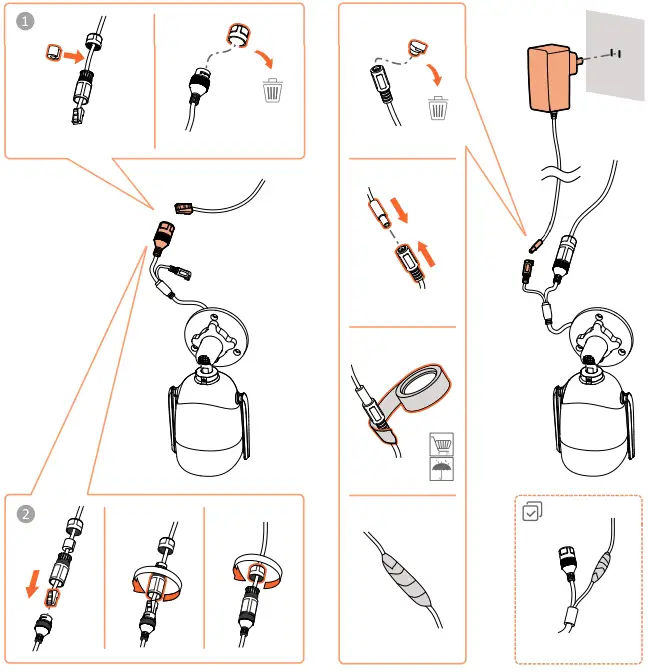 1

2