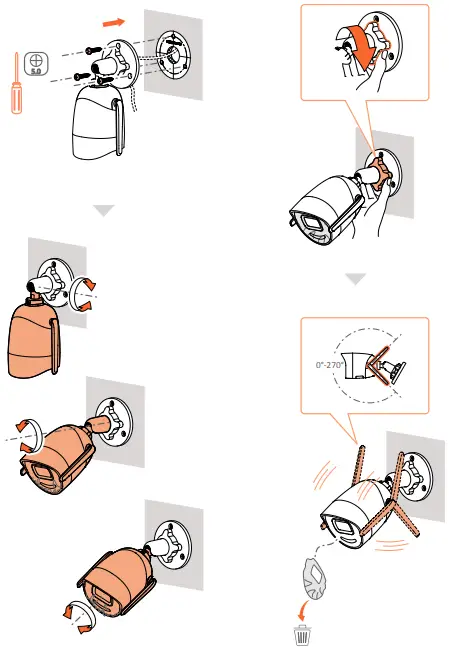 5.0

0°-270°