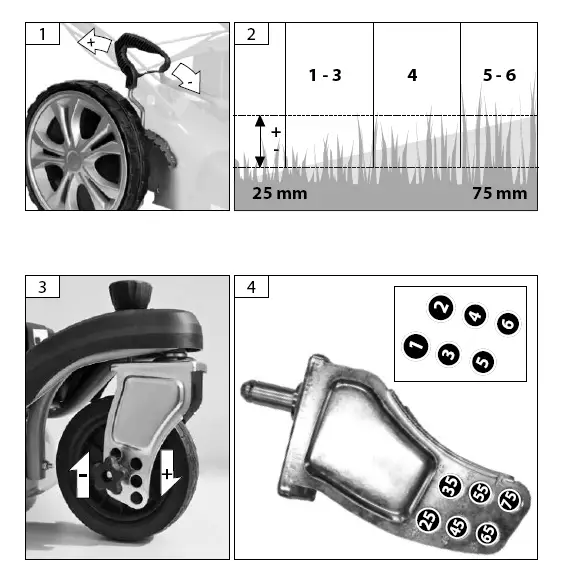 1
+
-

2
1 - 3
4
5 - 6
+
-
25 mm
75 mm

3
-
+

4
2
4
6
1
3
5
35
55
75
25
45
65