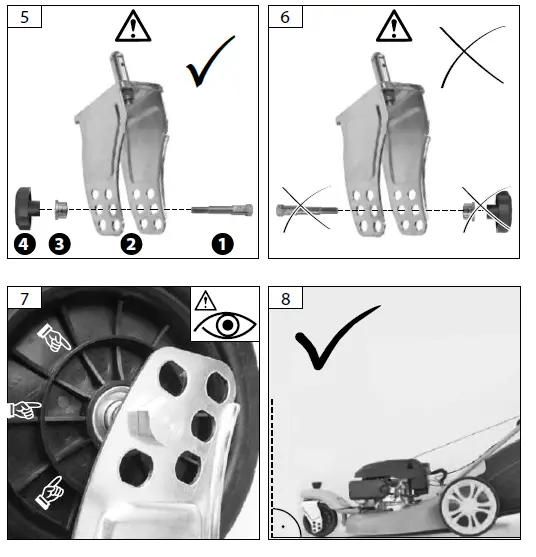 5

4 3 2 1

6

7

8