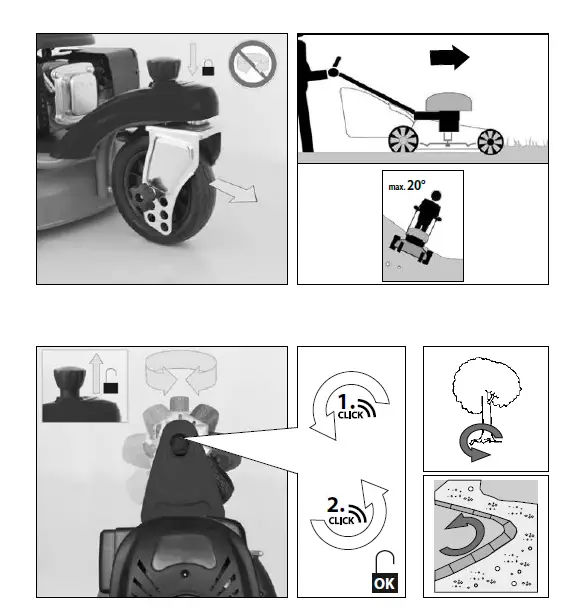 max. 20°

1.
CLICK

2.
CLICK

OK