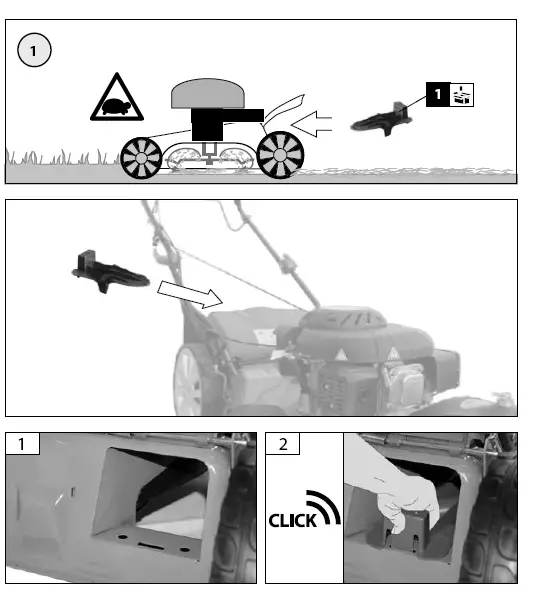 1

1

1

2

CLICK