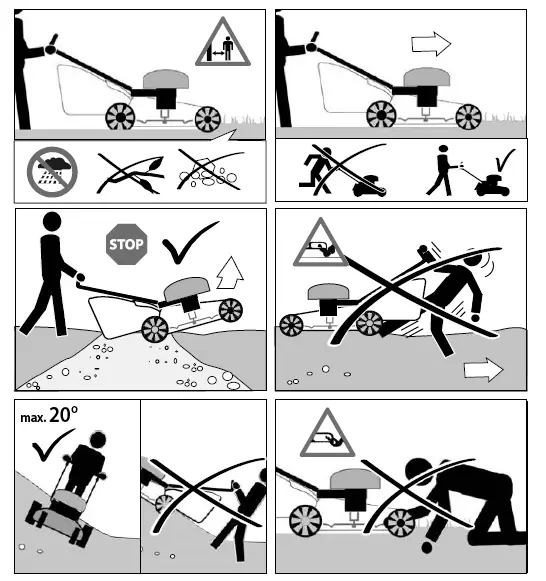 STOP

max. 20°