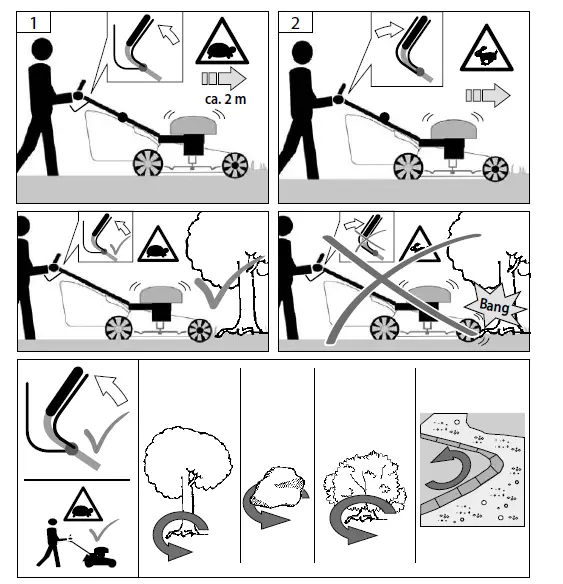 1

ca. 2 m

2

Bang