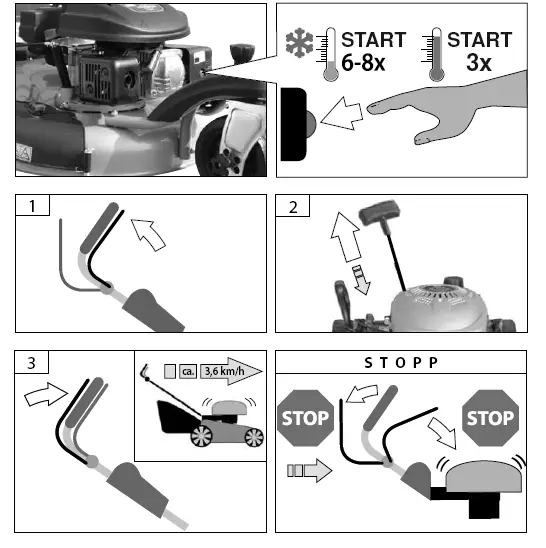 START
6-8x

START
3x

1

2

3

ca. 3,6 km/h

STOPP

STOP

STOP