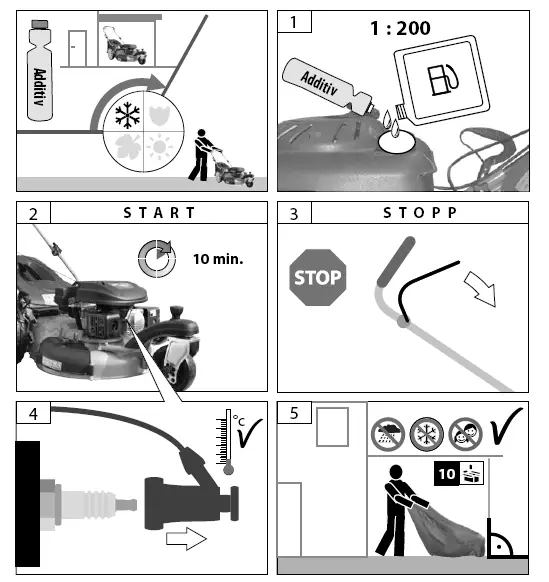 Additiv

1

1 : 200

Additiv

2

START

10 min.

3

STOPP

STOP

4

°C

5

10