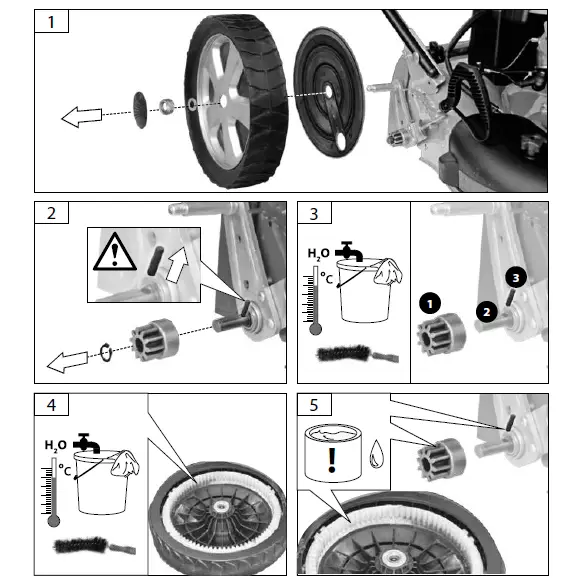 1

2

3

$H_2O$

°C

1

2

3

4

$H_2O$

°C

5

!