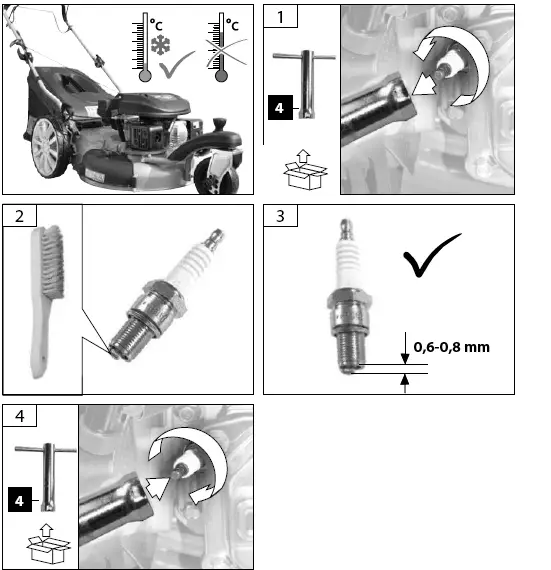 °C
°C

1
4

2

3
0,6-0,8 mm

4
4