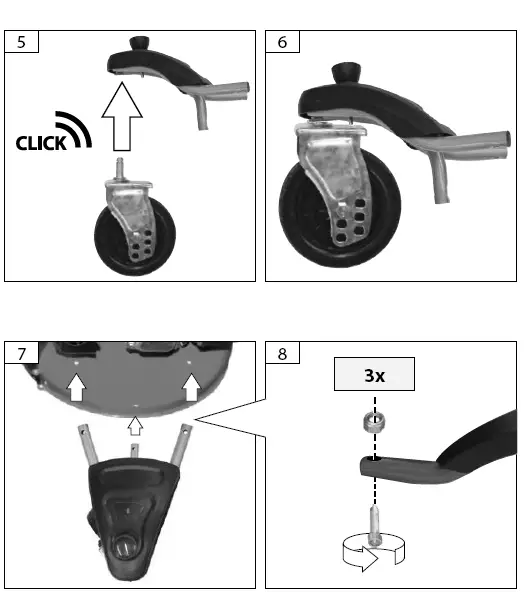 5

CLICK

6

7

8

3x