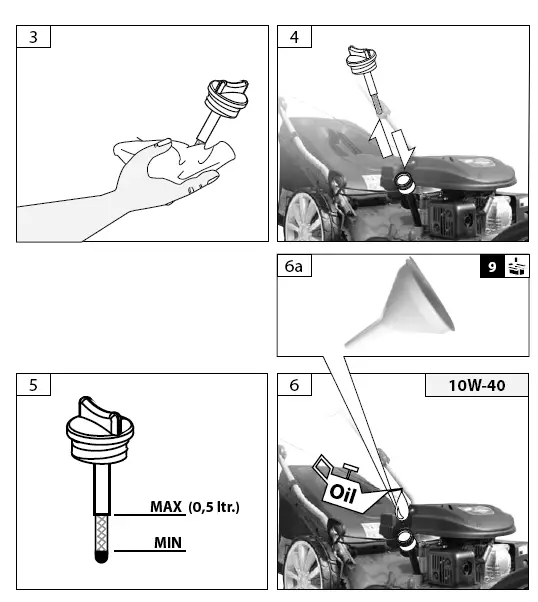 3

4

6a

9

5

MAX (0,5 ltr.)

MIN

6

10W-40

Oil