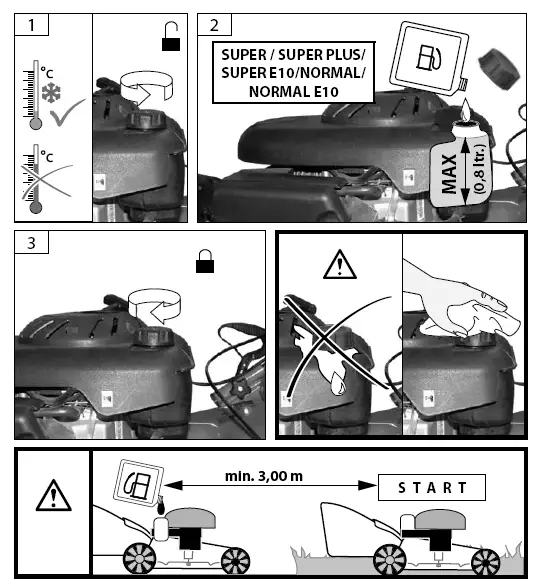 1

°C

°C

2

SUPER / SUPER PLUS/ SUPER E10/NORMAL/ NORMAL E10

MAX (0,8 ltr.)

3

min. 3,00 m

START