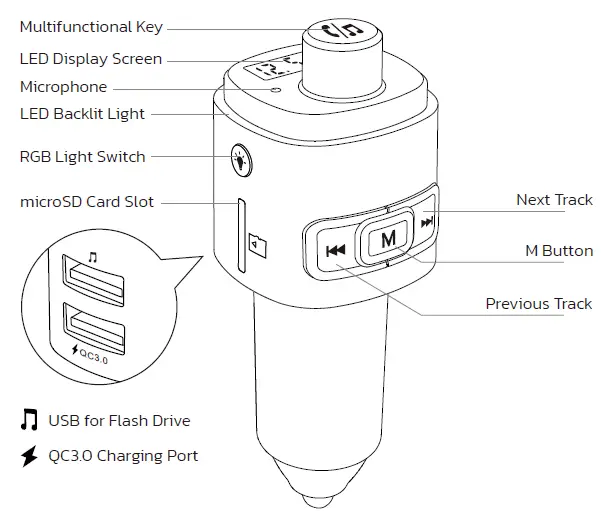 Multifunctional Key
LED Display Screen
Microphone
LED Backlit Light
RGB Light Switch
microSD Card Slot
Next Track
M
M Button
Previous Track
QC3.0
USB for Flash Drive
QC3.0 Charging Port