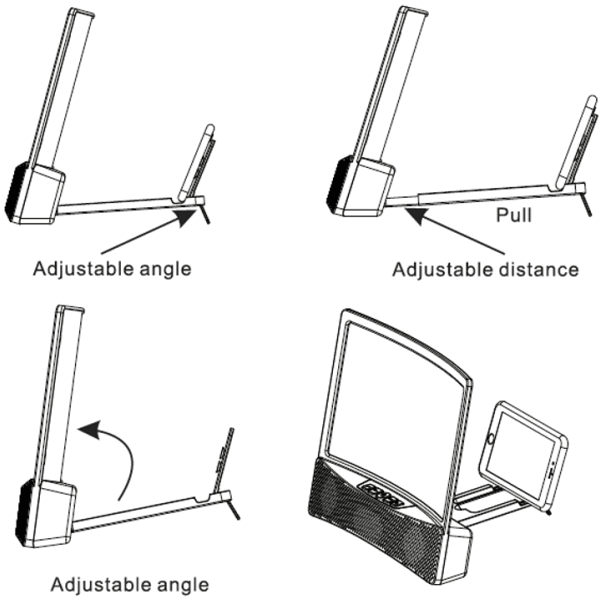 Adjustable angle

Pull

Adjustable distance

Adjustable angle