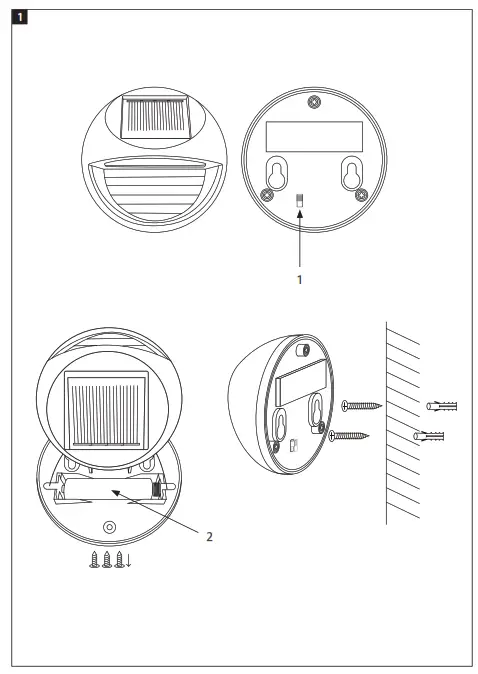 1

1

2