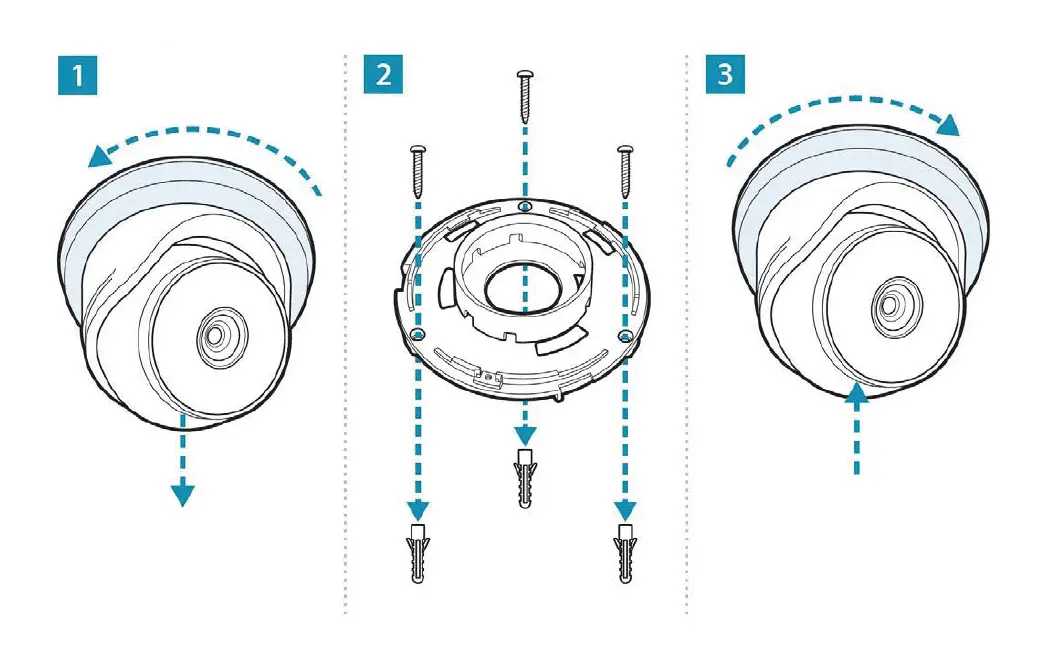 1

2

3