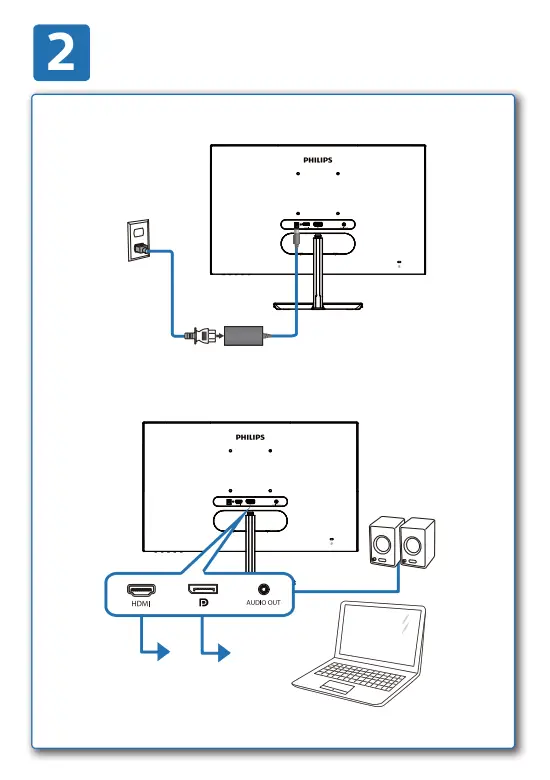 2

PHILIPS

PHILIPS

HDMI

AUDIO OUT